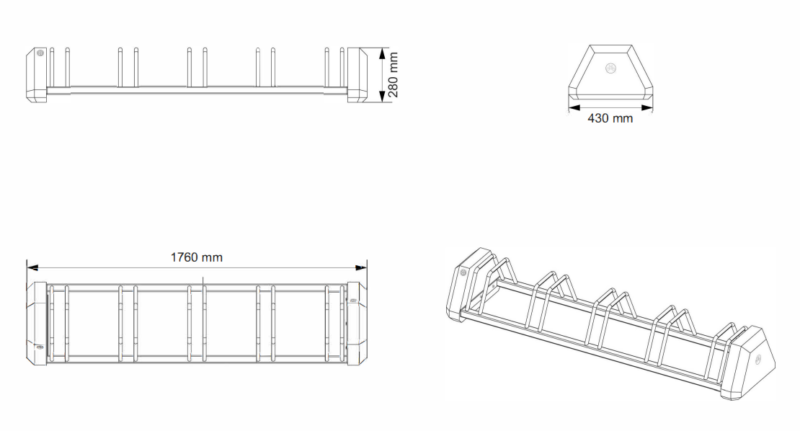 280 mm

430 mm

1760 mm